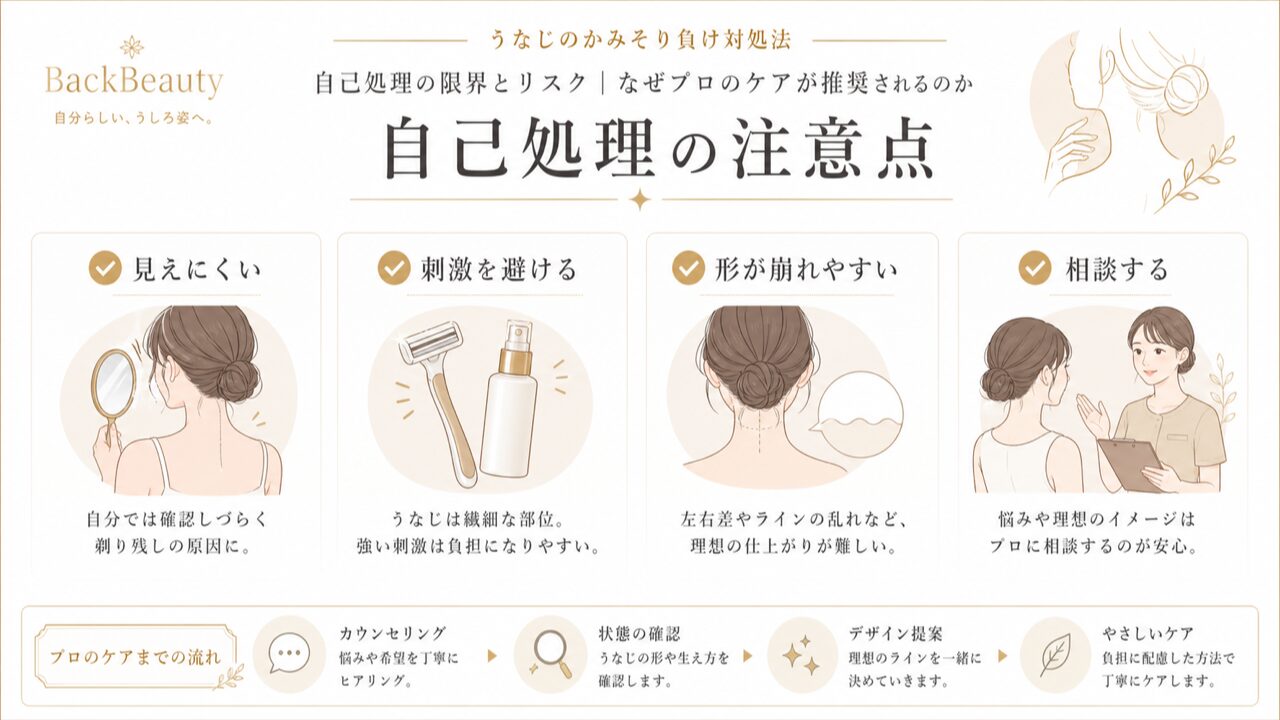 BackBeauty
自分らしい、うしろ姿へ。

うなじのかみそり負け対処法

自己処理の限界とリスク｜なぜプロのケアが推奨されるのか

自己処理の注意点

見えにくい

自分では確認しづらく
剃り残しの原因に。

刺激を避ける

うなじは繊細な部位。
強い刺激は負担になりやすい。

形が崩れやすい

左右差やラインの乱れなど、
理想の仕上がりが難しい。

相談する

悩みや理想のイメージは
プロに相談するのが安心。

プロのケアまでの流れ

カウンセリング
悩みや希望を丁寧に
ヒアリング。

状態の確認
うなじの形や生え方を
確認します。

デザイン提案
理想のラインを一緒に
決めていきます。

やさしいケア
負担に配慮した方法で
丁寧にケアします。